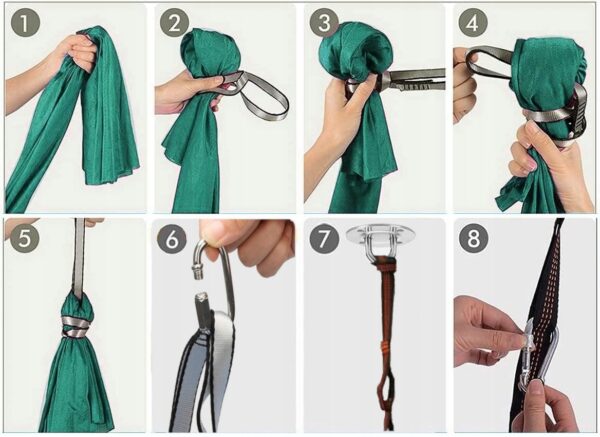 1
2
3
4
5
6
7
8